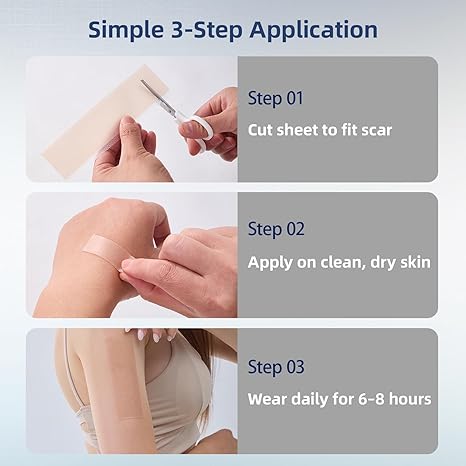 Simple 3-Step Application

Step 01
Cut sheet to fit scar

Step 02
Apply on clean, dry skin

Step 03
Wear daily for 6-8 hours